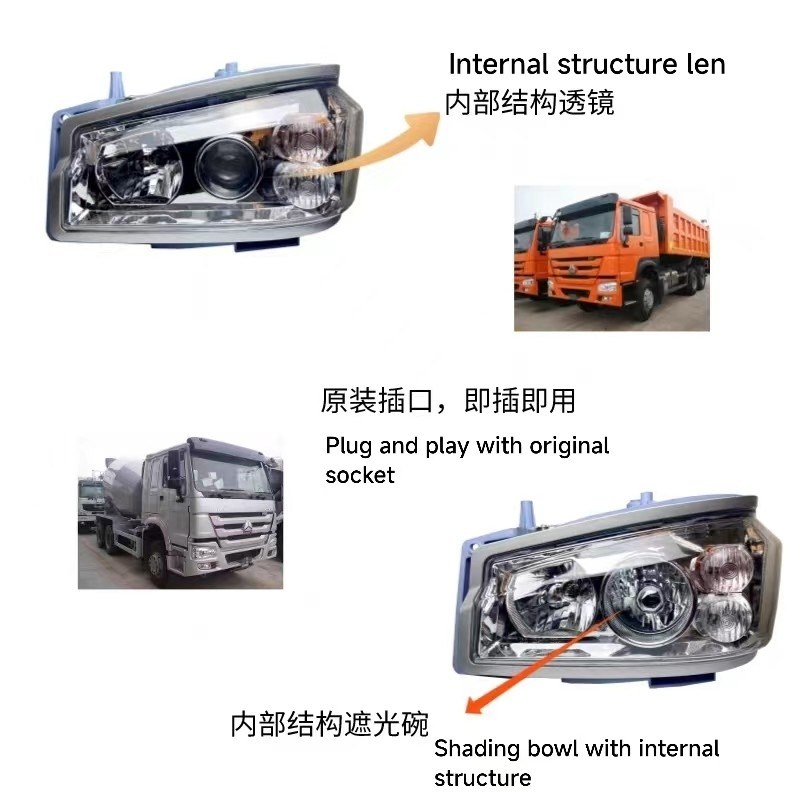 Internal structure len
内部结构透镜

原装插口，即插即用
Plug and play with original socket

内部结构遮光碗
Shading bowl with internal structure